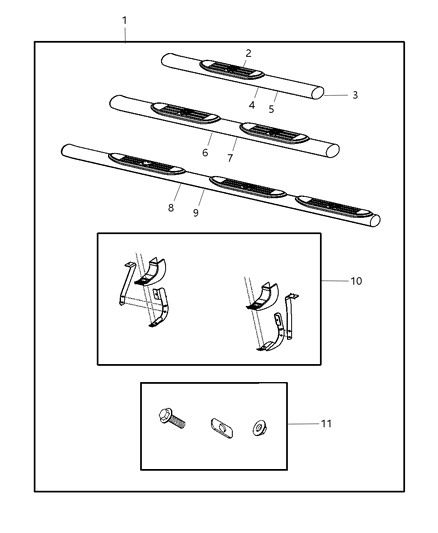 1
2
3
4
5
6
7
8
9
10
11