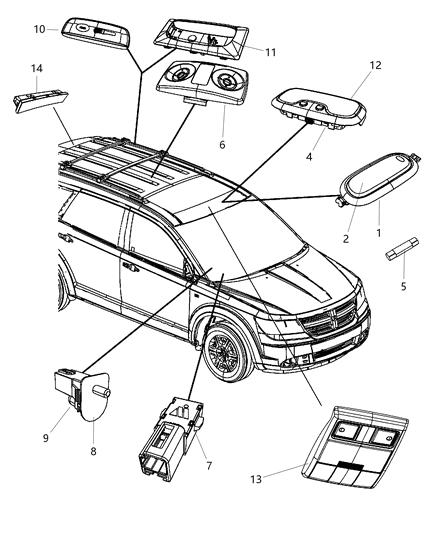 10
11
14
12
6
4
2
1
5
9
8
7
13