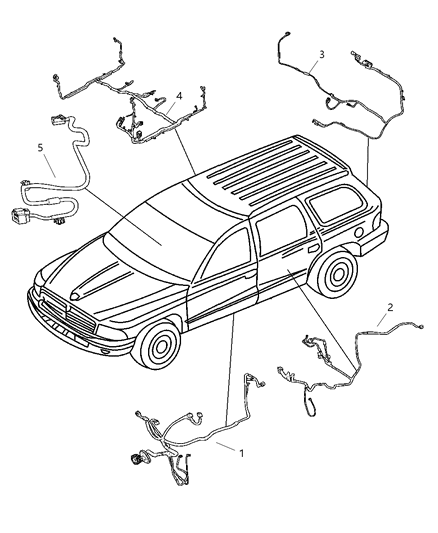 3
4
5
2
1