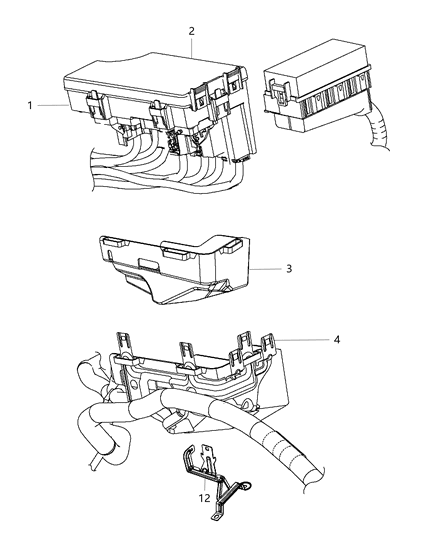 2
1
3
4
12