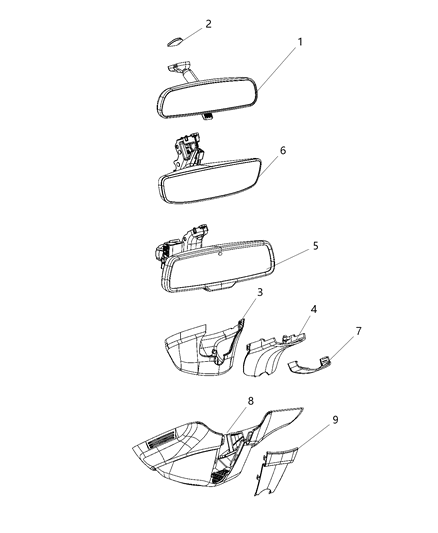 2
1
6
5
3
4
7
8
9