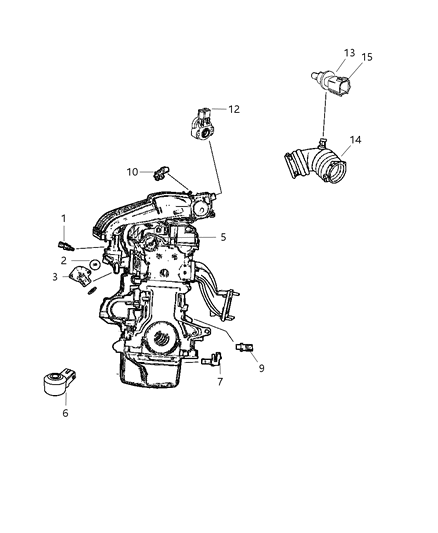 13
15
12
14
10
1
5
2
3
9
7
6