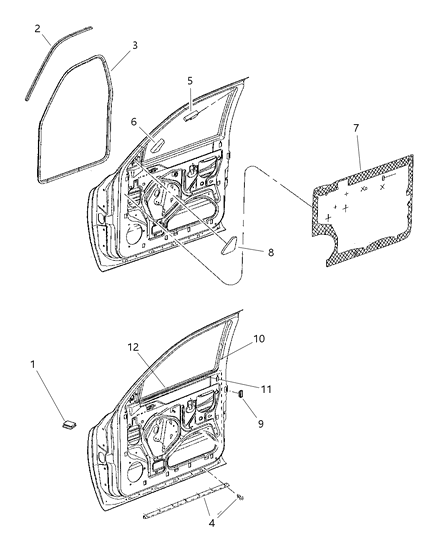 2
3
5
6
7
8
12
10
1
11
9
4