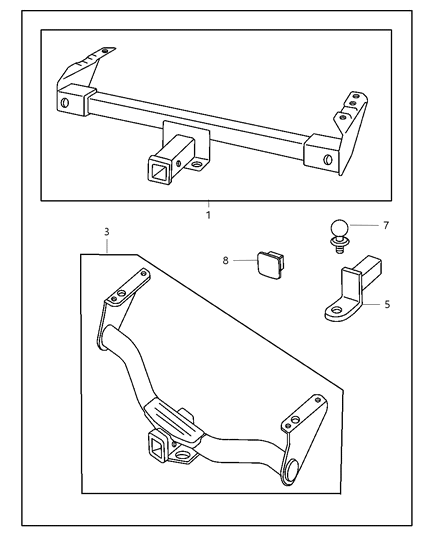 1
3
7
8
5