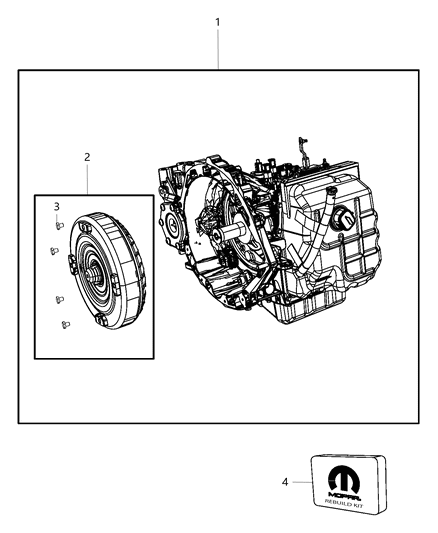 1
2
3
4
MOPAR
REBUILD KIT