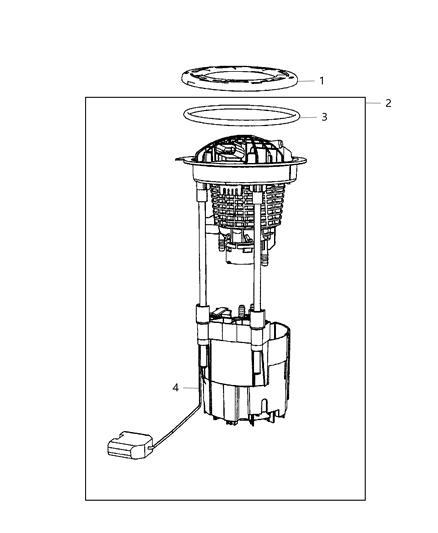 1
2
3
4