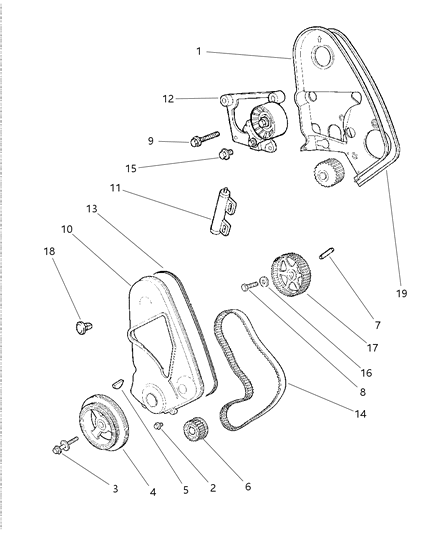 1
12
9
15
11
13
10
18
19
7
17
16
8
14
3
4
5
2
6