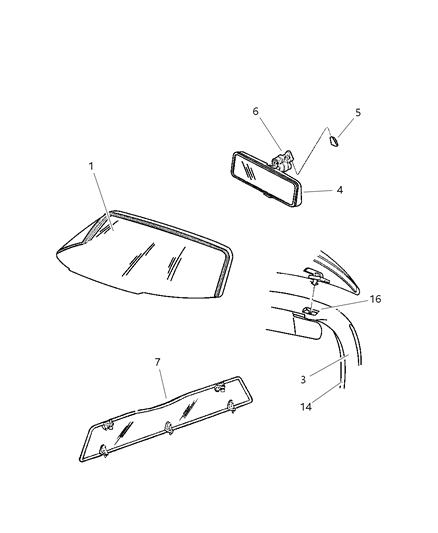 6
5
1
4
16
7
3
14