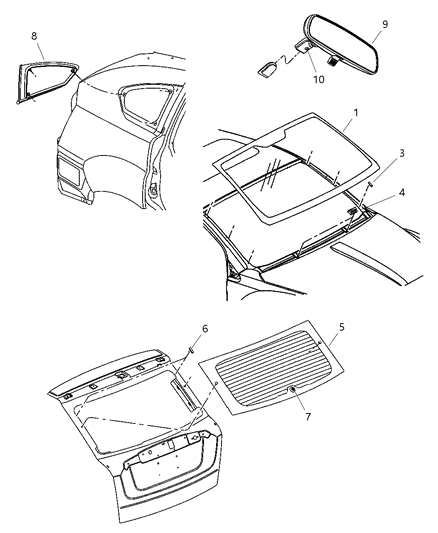 8
9
10
1
3
4
6
5
7