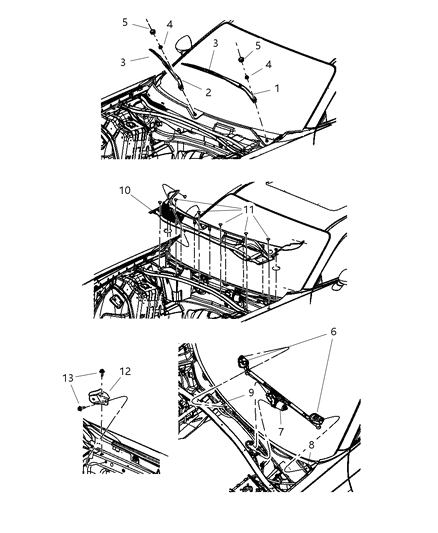 5
4
3
3
5
4
2
1
10
11
6
13
12
9
7
8