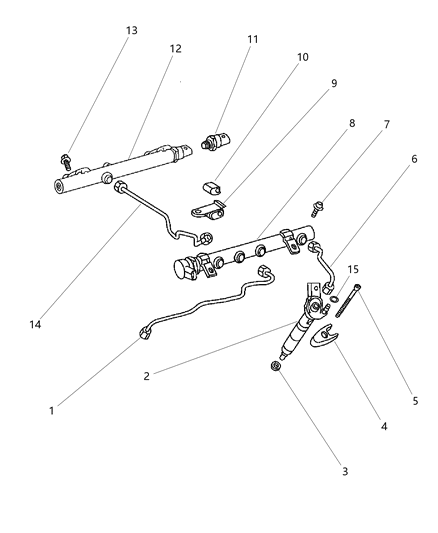 13
12
11
10
9
8
7
6
15
14
1
2
5
4
3