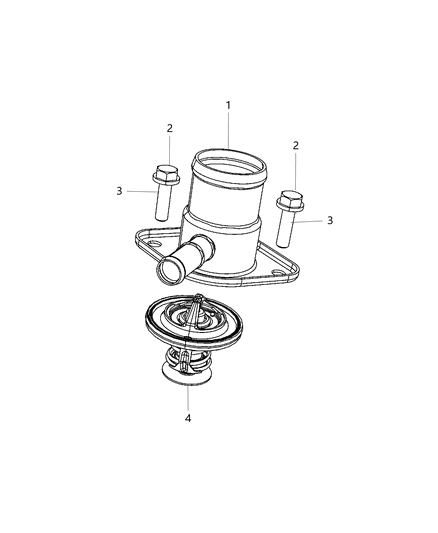 1
2
2
3
3
4