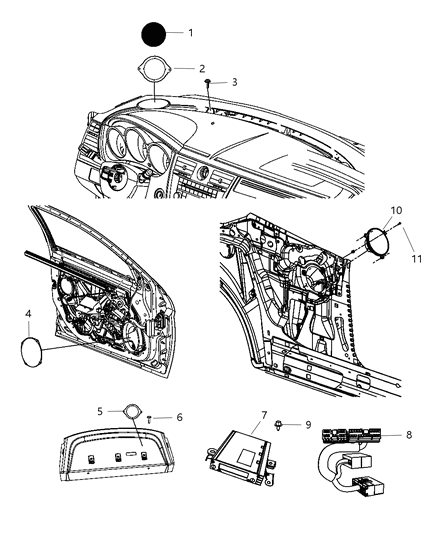 1
2
3
10
11
4
5
6
7
9
8