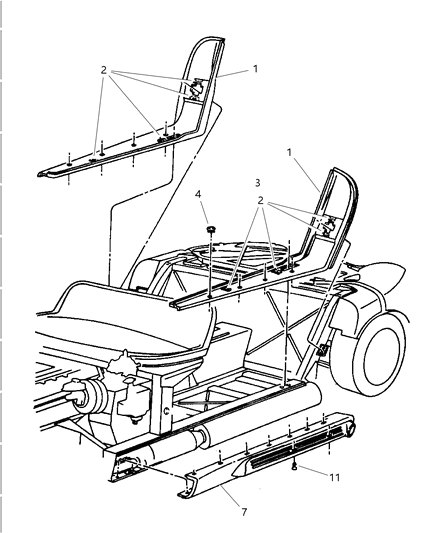 2
1
1
3
4
2
11
7