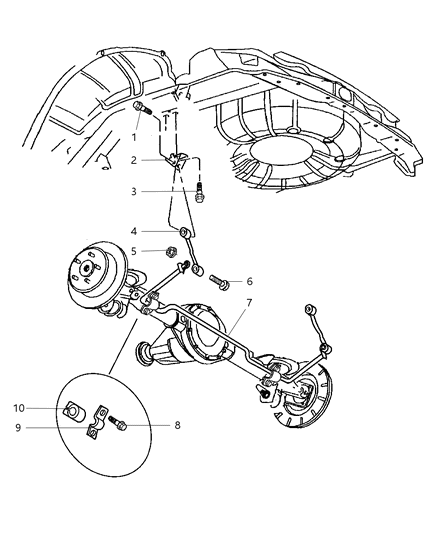 1
2
3
4
5
6
7
10
9
8