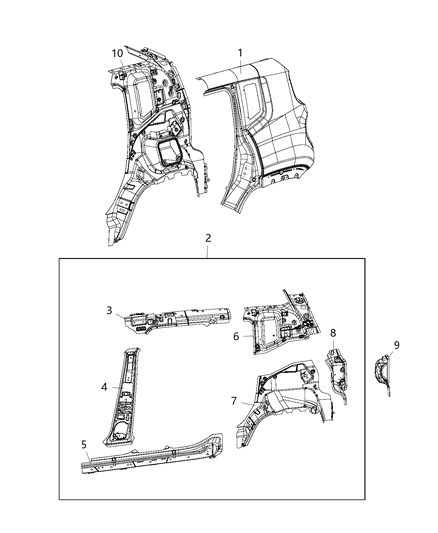 10
1
2
3
6
8
9
4
7
5