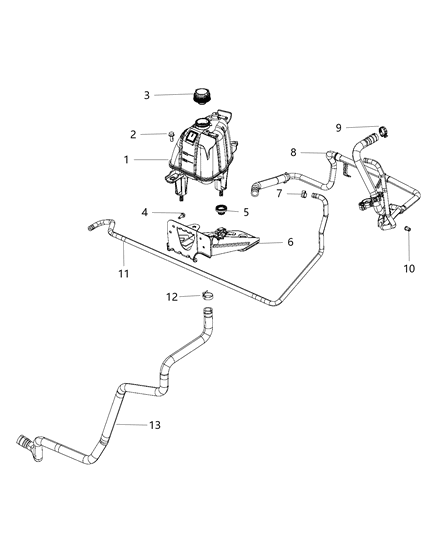 3
2
1
9
8
7
4
5
6
11
10
12
13