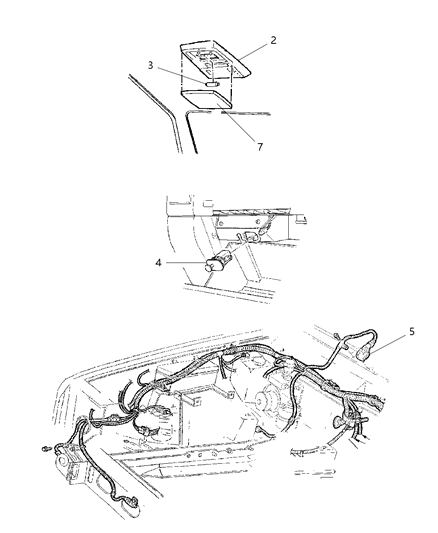 2
3
7
4
5