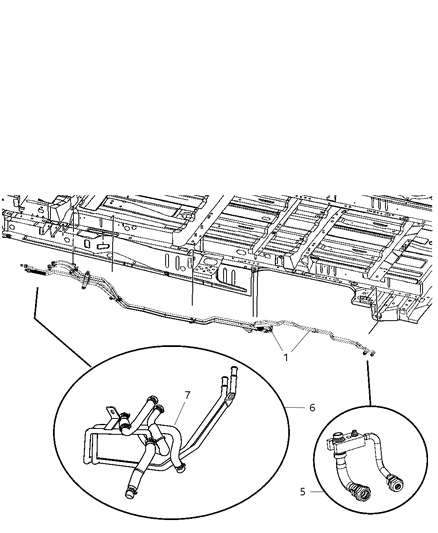 1
7
6
5