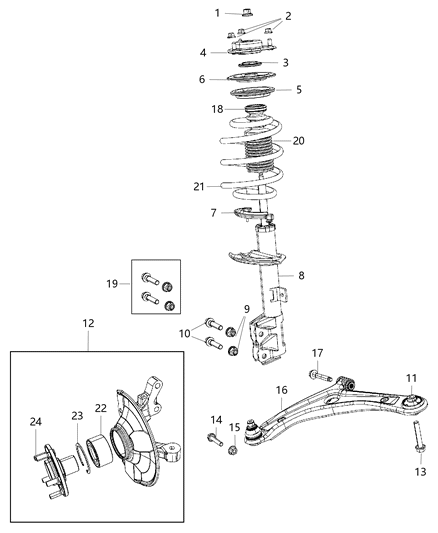 1
2
4
3
6
5
18
20
21
7
8
19
9
10
12
17
11
16
14
15
13
24
23
22