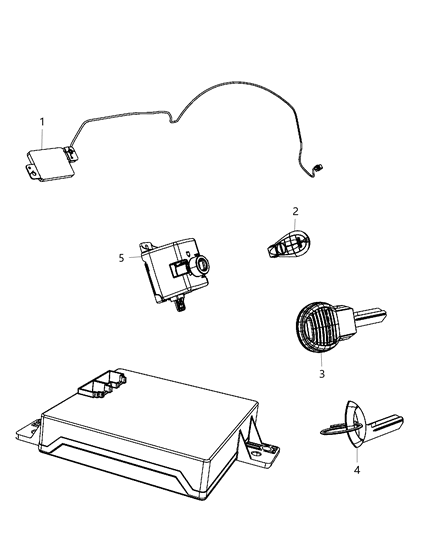 1

2

5

3

4