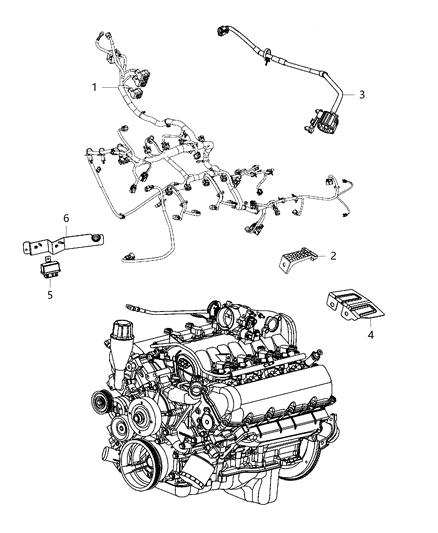 1
3
6
2
5
4