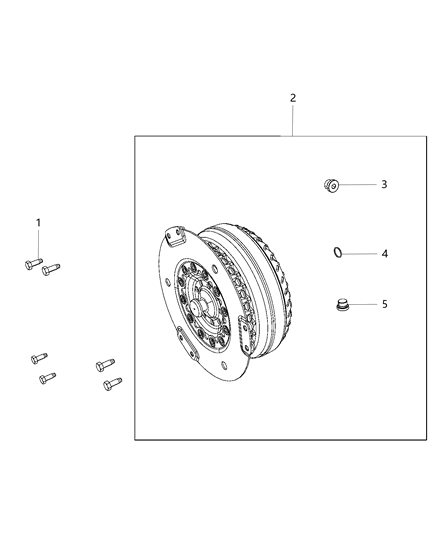 2
3
1
4
5