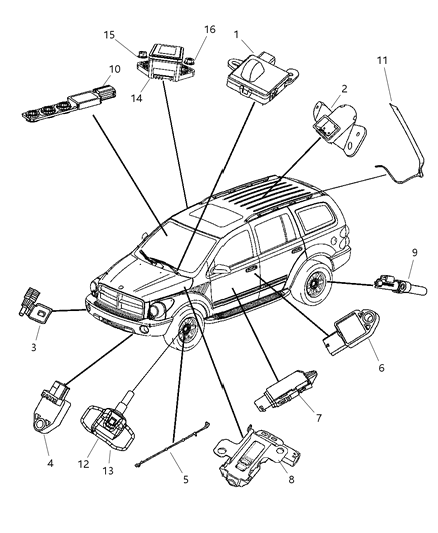 15
16
1
10
14
11
2
9
3
6
7
4
12
13
5
8