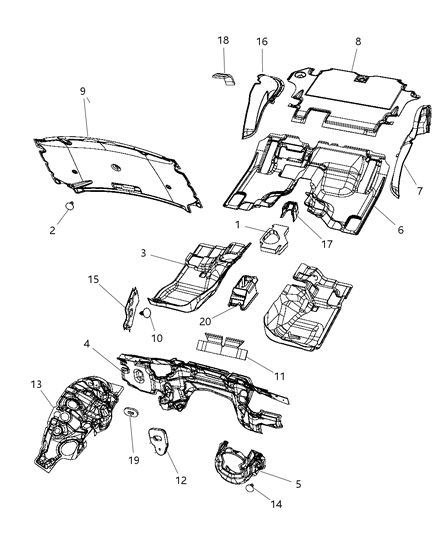 18
16
8
9
7
2
6
1
17
3
15
20
10
4
11
13
19
12
5
14