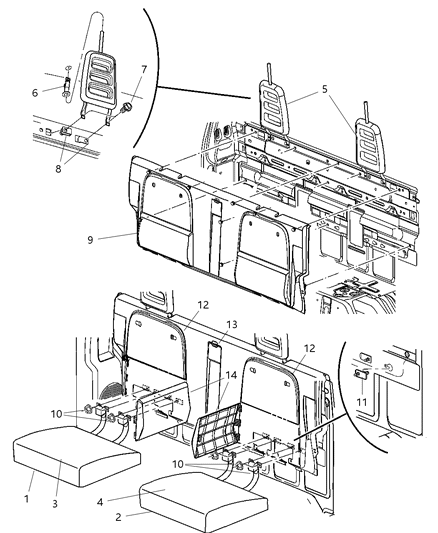 6
7
8
5
9
12
13
12
14
10
11
10
1
3
4
2