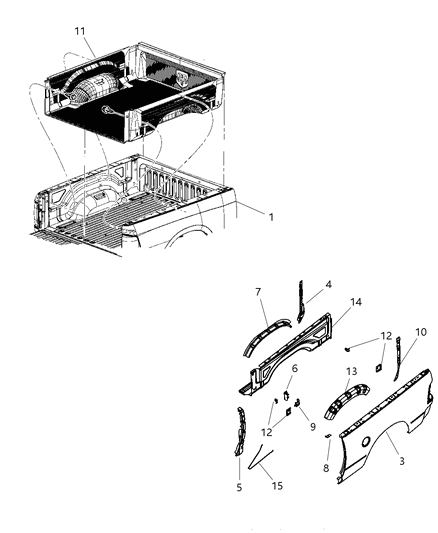 11

1

7

4

14

12

10

6

13

12

9

8

3

5

15