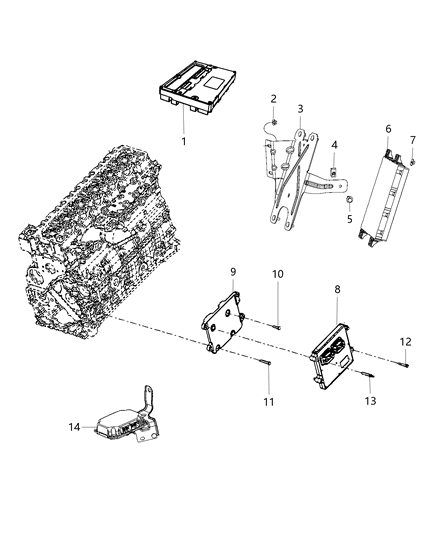 1
2
3
4
5
6
7
9
10
8
12
11
13
14