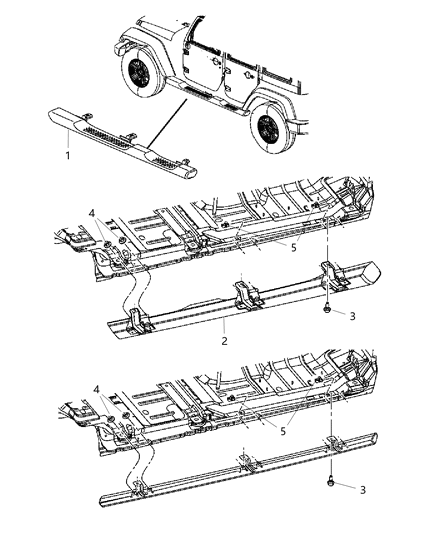 1
4
5
3
2
4
5
3