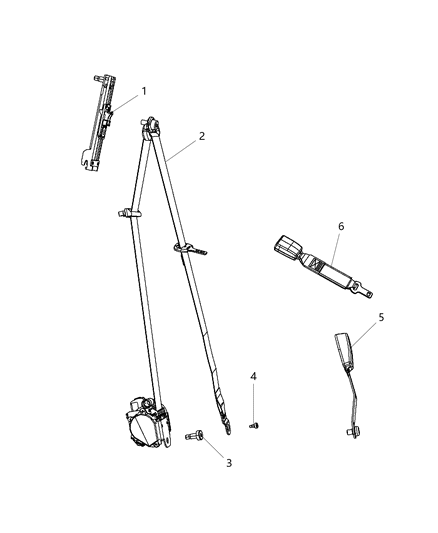 1
2
6
5
4
3