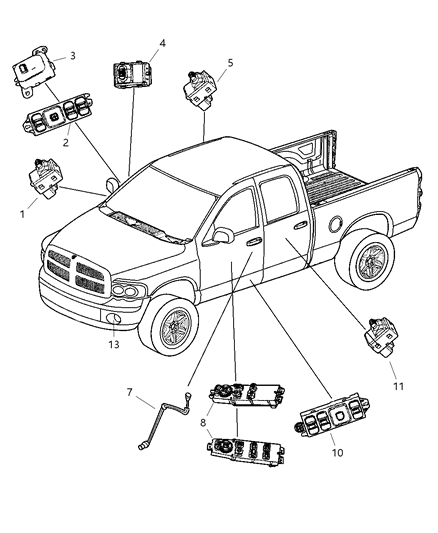 3
4
5
2
1
13
7
8
10
11