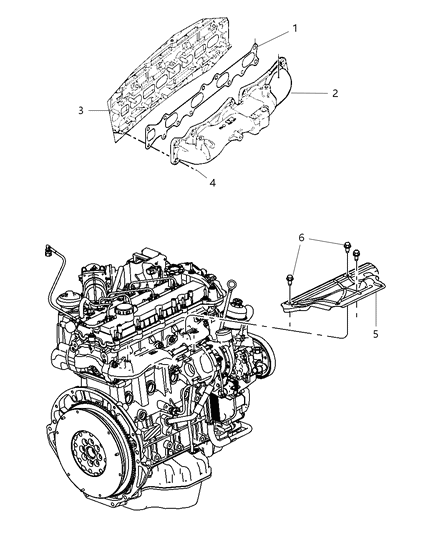 1
2
3
4
6
5