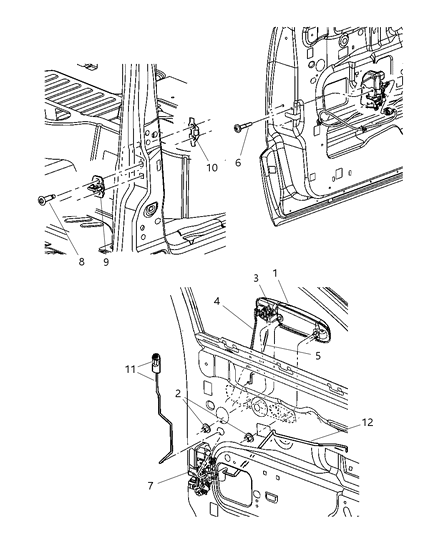 10
6
8
9
3
1
4
5
11
2
12
7