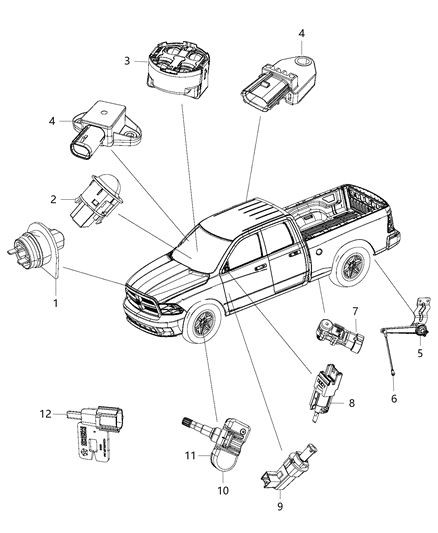 4
3
4
2
1
7
5
6
8
12
11
10
9