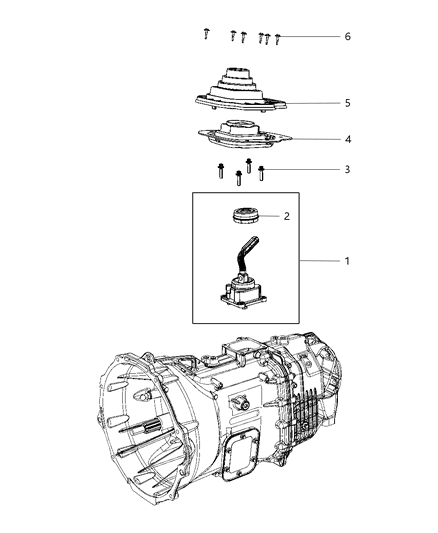 6
5
4
3
2
1