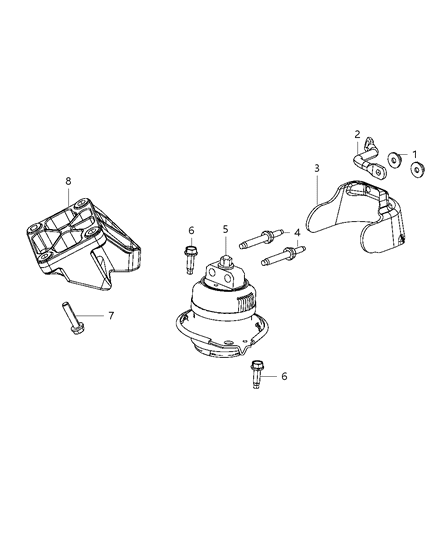 2
1
3
8
6
5
4
7
6