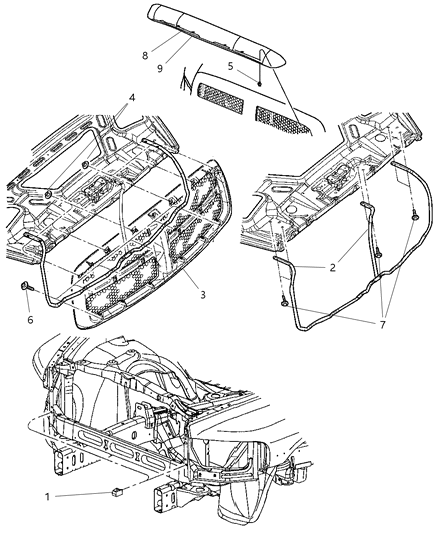 8
9
5
4
3
6
2
7
1