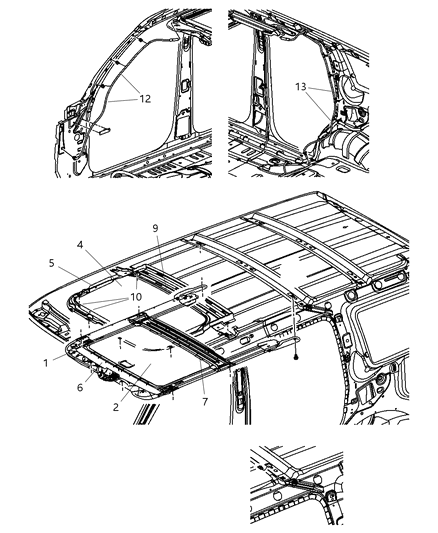 12
13
9
4
5
10
1
6
2
7