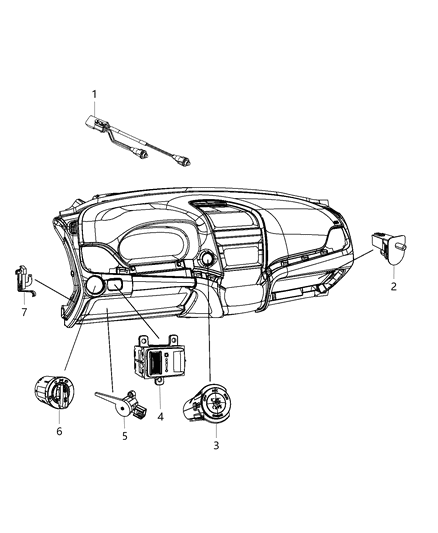 1
2
7
4
6
5
3