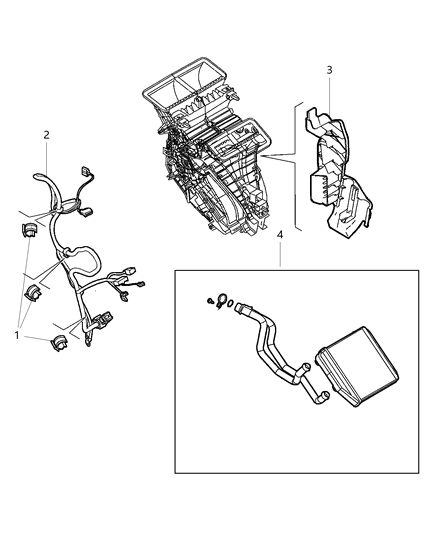 3
2
4
1