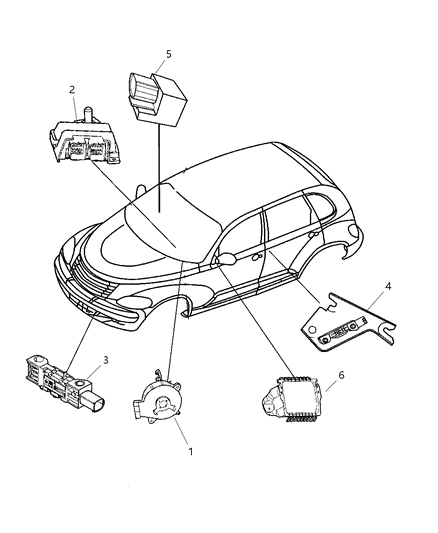 5
2
4
3
6
1