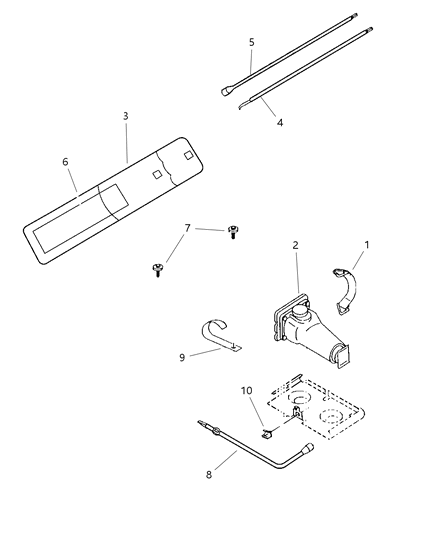 5
4
3
6
7
2
1
9
10
8