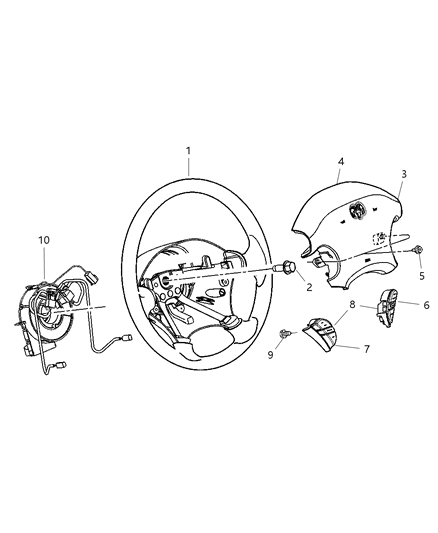 1
4
3
10
5
2
8
6
9
7