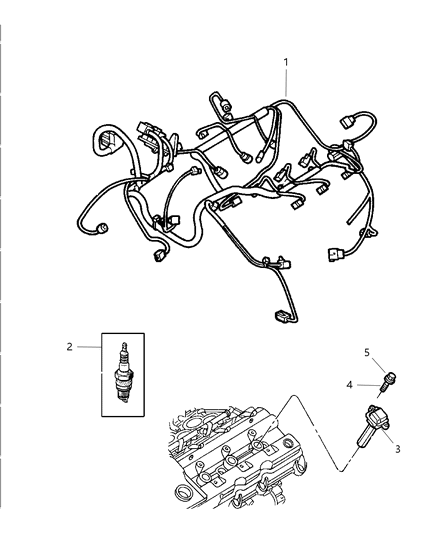 1
2
5
4
3