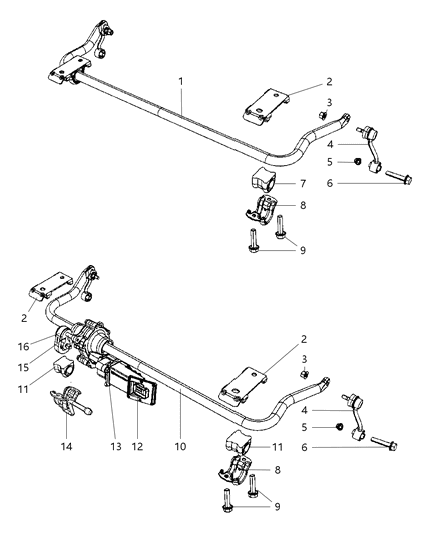 1
2
3
4
5
6
7
8
9
2
16
15
11
14
13
12
10
2
3
4
5
6
11
8
9