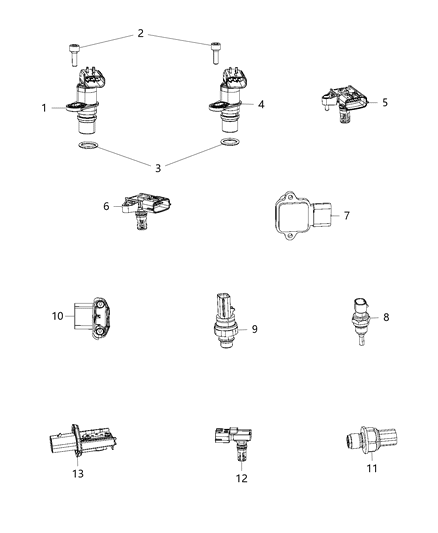 2
1
4
5
3
6
7
10
9
8
13
12
11